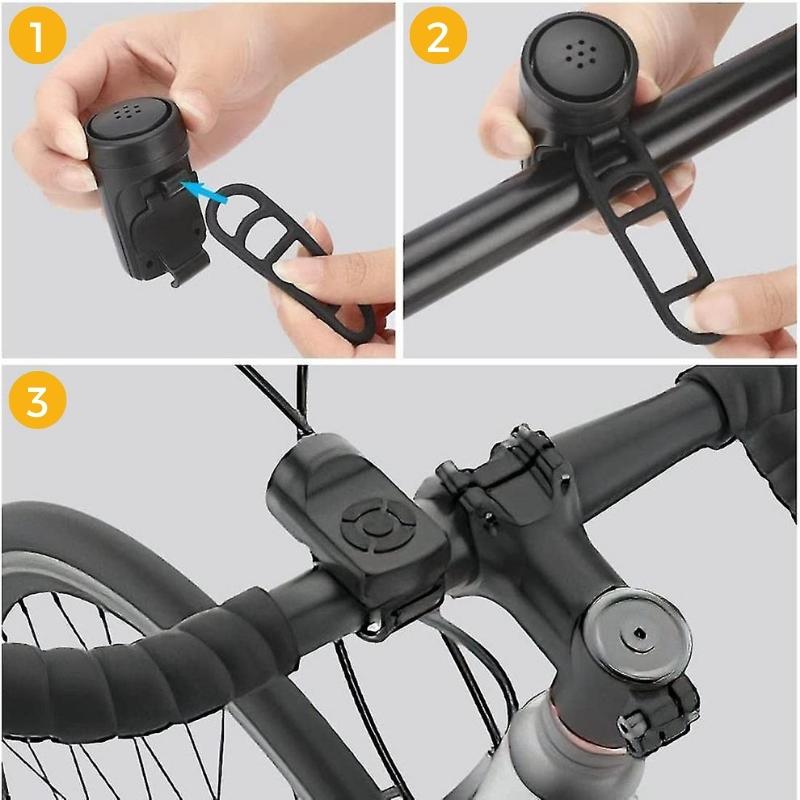 1

2

3